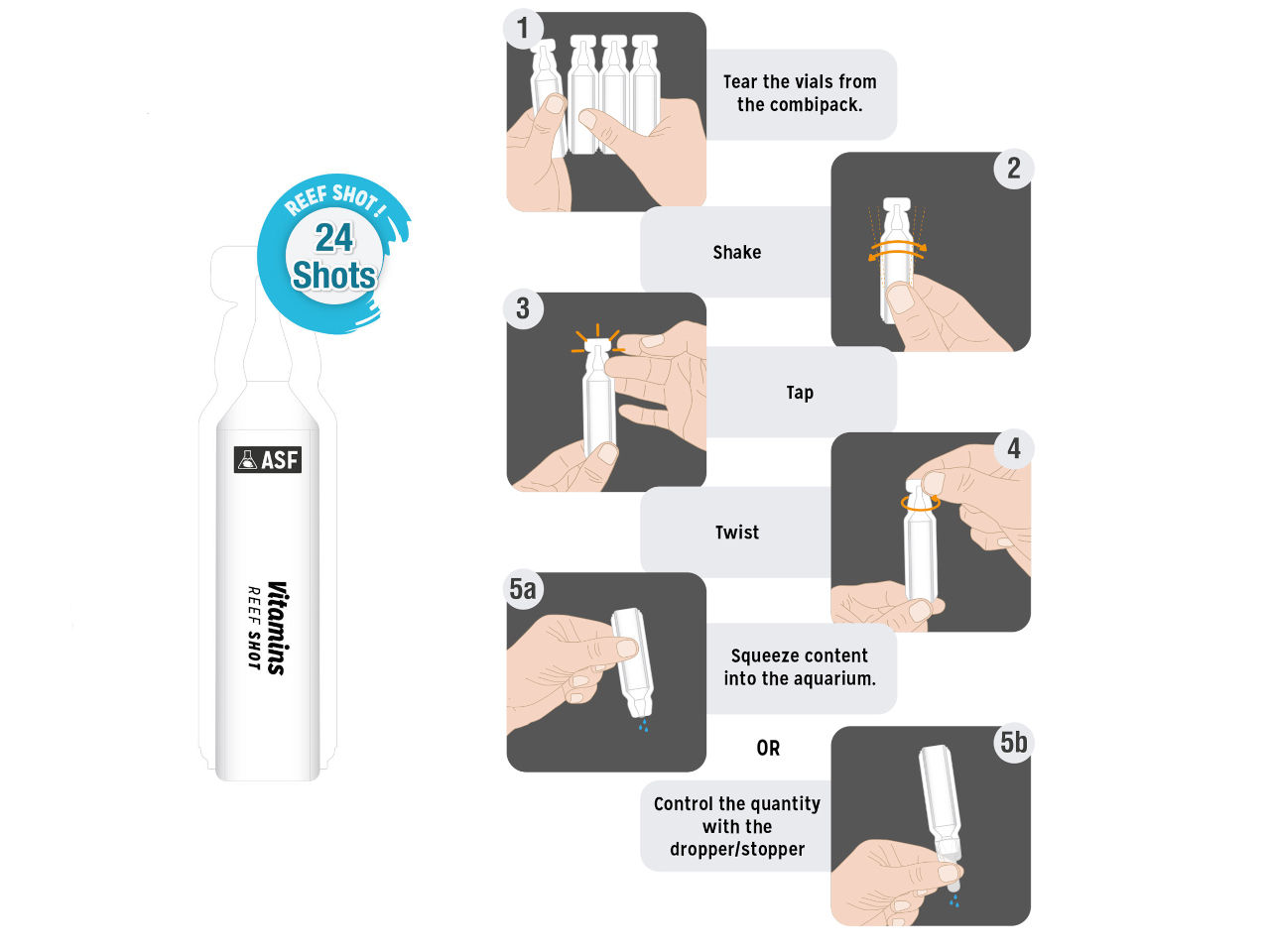 REEF SHOT!
24
Shots

ASF

Vitamins
REEF SHOT

1
Tear the vials from the combipack.

2
Shake

3
Tap

4
Twist

5a
Squeeze content into the aquarium.

OR

5b
Control the quantity with the dropper/stopper